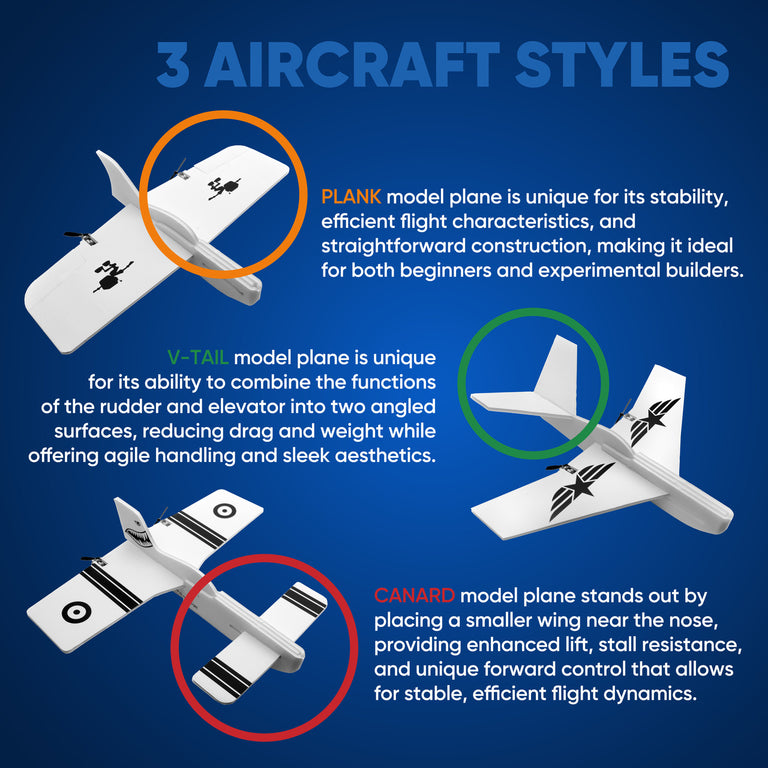 3 AIRCRAFT STYLES

PLANK model plane is unique for its stability, efficient flight characteristics, and straightforward construction, making it ideal for both beginners and experimental builders.

V-TAIL model plane is unique for its ability to combine the functions of the rudder and elevator into two angled surfaces, reducing drag and weight while offering agile handling and sleek aesthetics.

CANARD model plane stands out by placing a smaller wing near the nose, providing enhanced lift, stall resistance, and unique forward control that allows for stable, efficient flight dynamics.